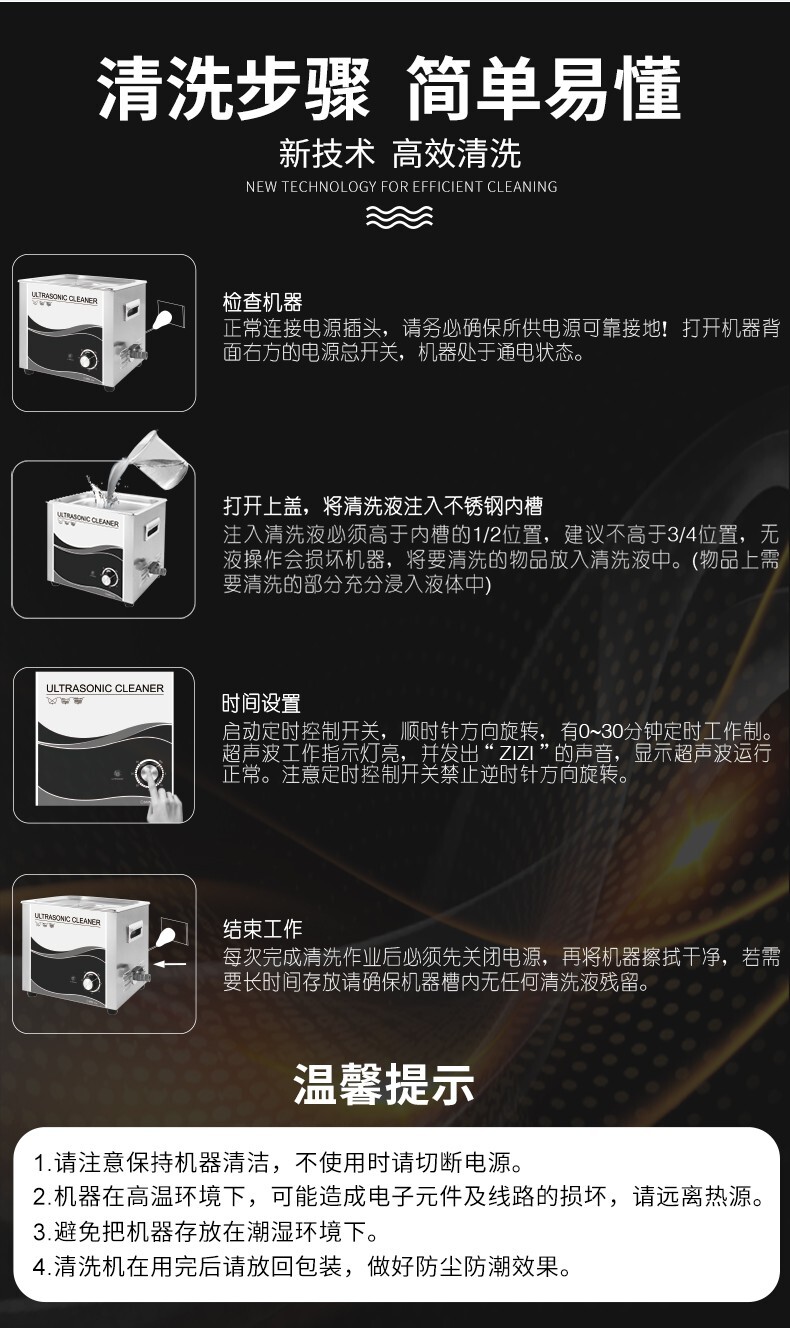 清洗步骤 简单易懂

新技术 高效清洗

NEW TECHNOLOGY FOR EFFICIENT CLEANING

ULTRASONIC CLEANER

检查机器

正常连接电源插头，请务必确保所供电源可靠接地！打开机器背面右方的电源总开关，机器处于通电状态。

ULTRASONIC CLEANER

打开上盖，将清洗液注入不锈钢内槽

注入清洗液必须高于内槽的1/2位置，建议不高于3/4位置，无液操作会损坏机器，将要清洗的物品放入清洗液中。(物品上需要清洗的部分充分浸入液体中)

ULTRASONIC CLEANER

时间设置

启动定时控制开关，顺时针方向旋转，有0~30分钟定时工作制。超声波工作指示灯亮，并发出“ZIZI”的声音，显示超声波运行正常。注意定时控制开关禁止逆时针方向旋转。

ULTRASONIC CLEANER

结束工作

每次完成清洗作业后必须先关闭电源，再将机器擦拭干净，若需要长时间存放请确保机器槽内无任何清洗液残留。

温馨提示

1.请注意保持机器清洁，不使用时请切断电源。
2.机器在高温环境下，可能造成电子元件及线路的损坏，请远离热源。
3.避免把机器存放在潮湿环境下。
4.清洗机在用完后请放回包装，做好防尘防潮效果。